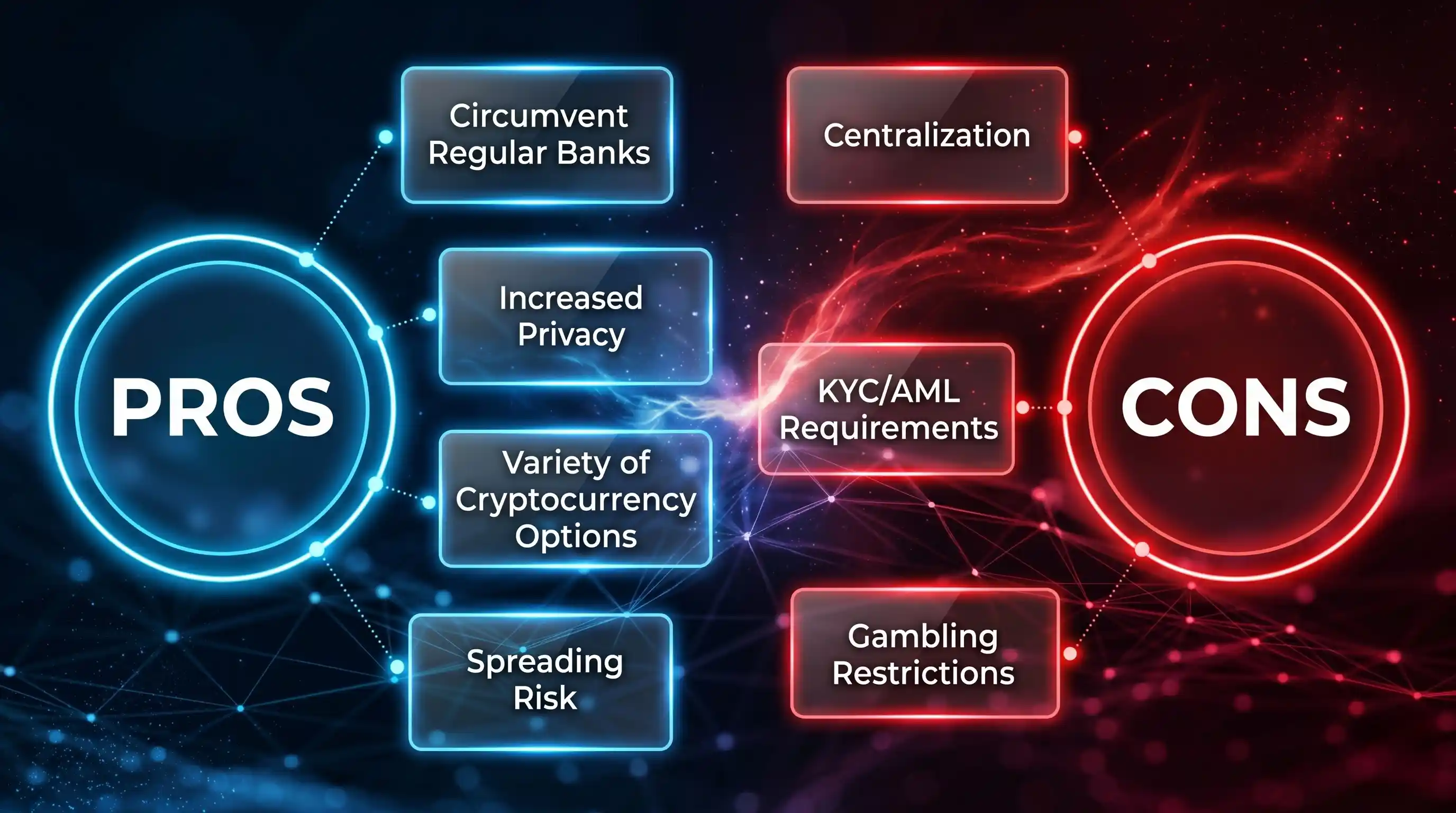 PROS

Circumvent Regular Banks

Increased Privacy

Variety of Cryptocurrency Options

Spreading Risk

CONS

Centralization

KYC/AML Requirements

Gambling Restrictions